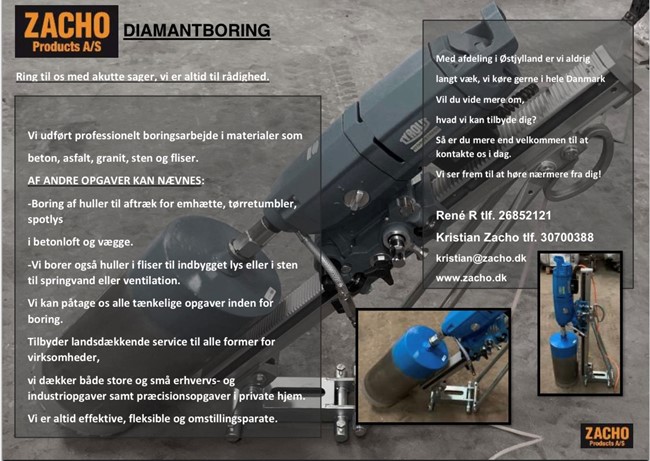 ZACHO
Products A/S

DIAMANTBORING

Ring til os med akutte sager, vi er altid til rådighed.

Vi udført professionelt boringsarbejde i materialer som beton, asfalt, granit, sten og fliser.

AF ANDRE OPGAVER KAN NÆVNES:

-Boring af huller til aftræk for emhætte, tørretumbler, spotlys

i betonloft og vægge.

-Vi borer også huller i fliser til indbygget lys eller i sten til springvand eller ventilation.

Vi kan påtage os alle tænkelige opgaver inden for boring.

Tilbyder landsdækkende service til alle former for virksomheder,

vi dækker både store og små erhvervs- og industriopgaver samt præcisionsopgaver i private hjem.

Vi er altid effektive, fleksible og omstillingsparate.

Med afdeling i Østjylland er vi aldrig langt væk, vi køre gerne i hele Danmark

Vil du vide mere om,

hvad vi kan tilbyde dig?

Så er du mere end velkommen til at kontakte os i dag.

Vi ser frem til at høre nærmere fra dig!

René R tlf. 26852121

Kristian Zacho tlf. 30700388

kristian@zacho.dk

www.zacho.dk

TYROLIT

ZACHO
Products A/S